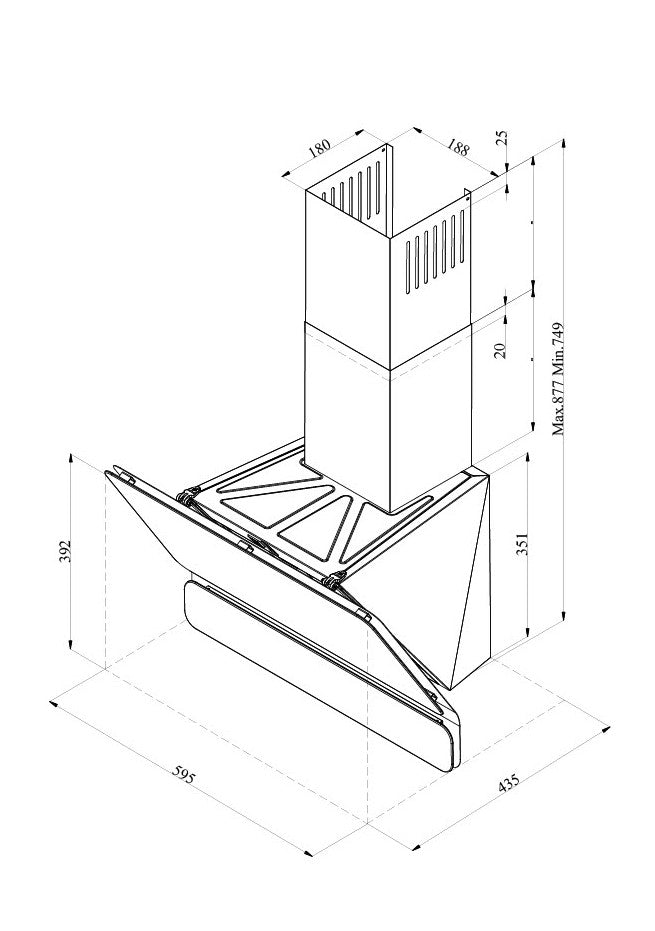 180
188
25
20
Max.877 Min.749
392
351
595
435